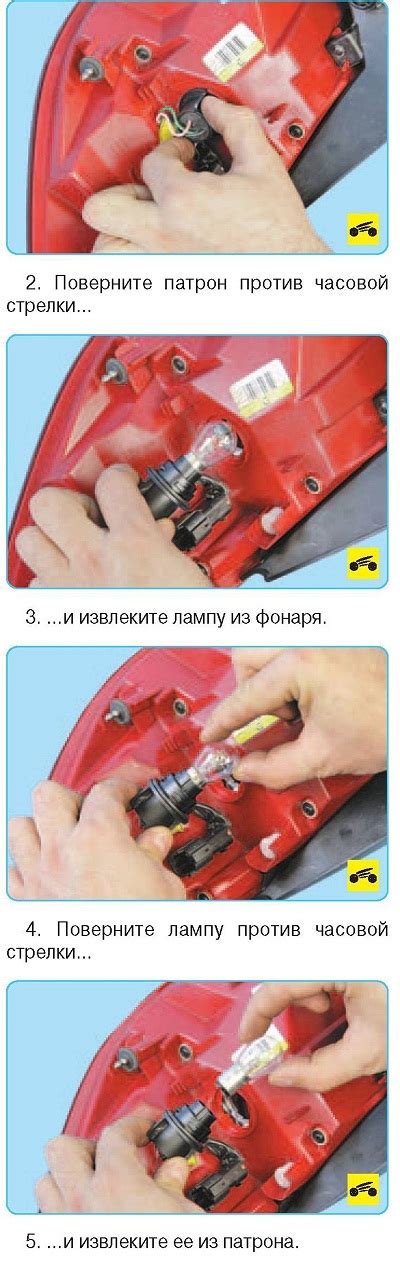 2. Поверните патрон против часовой стрелки...

3. ...и извлеките лампу из фонаря.

4. Поверните лампу против часовой стрелки...

5. ...и извлеките ее из патрона.