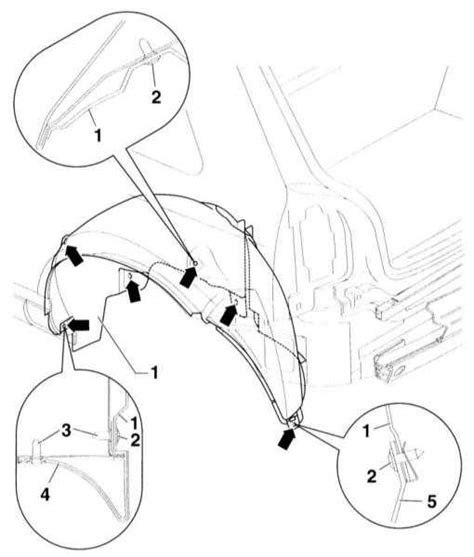 2
1
1
3
1
2
4
1
2
5