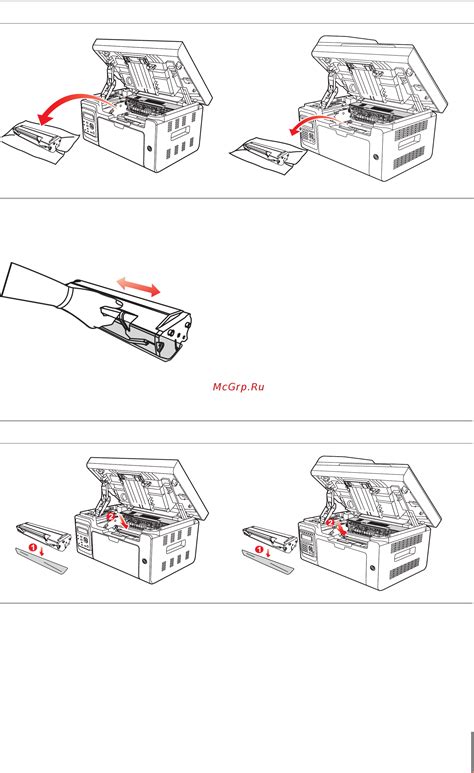 McGrp.Ru

1
2

1
2