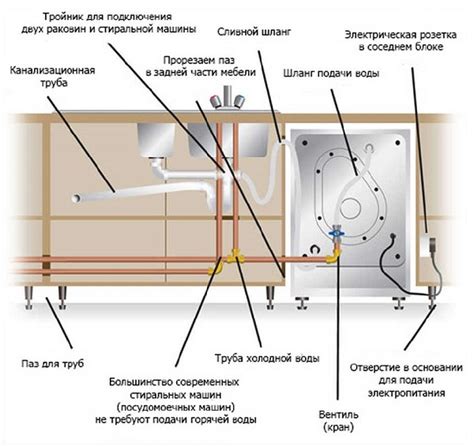 Тройник для подключения двух раковин и стиральной машины

Сливной шланг

Электрическая розетка в соседнем блоке

Прорезаем паз в задней части мебели

Канализационная труба

Шланг подачи воды

Паз для труб

Труба холодной воды

Отверстие в основании для подачи электропитания

Большинство современных стиральных машин (посудомоечных машин) не требуют подачи горячей воды

Вентиль (кран)